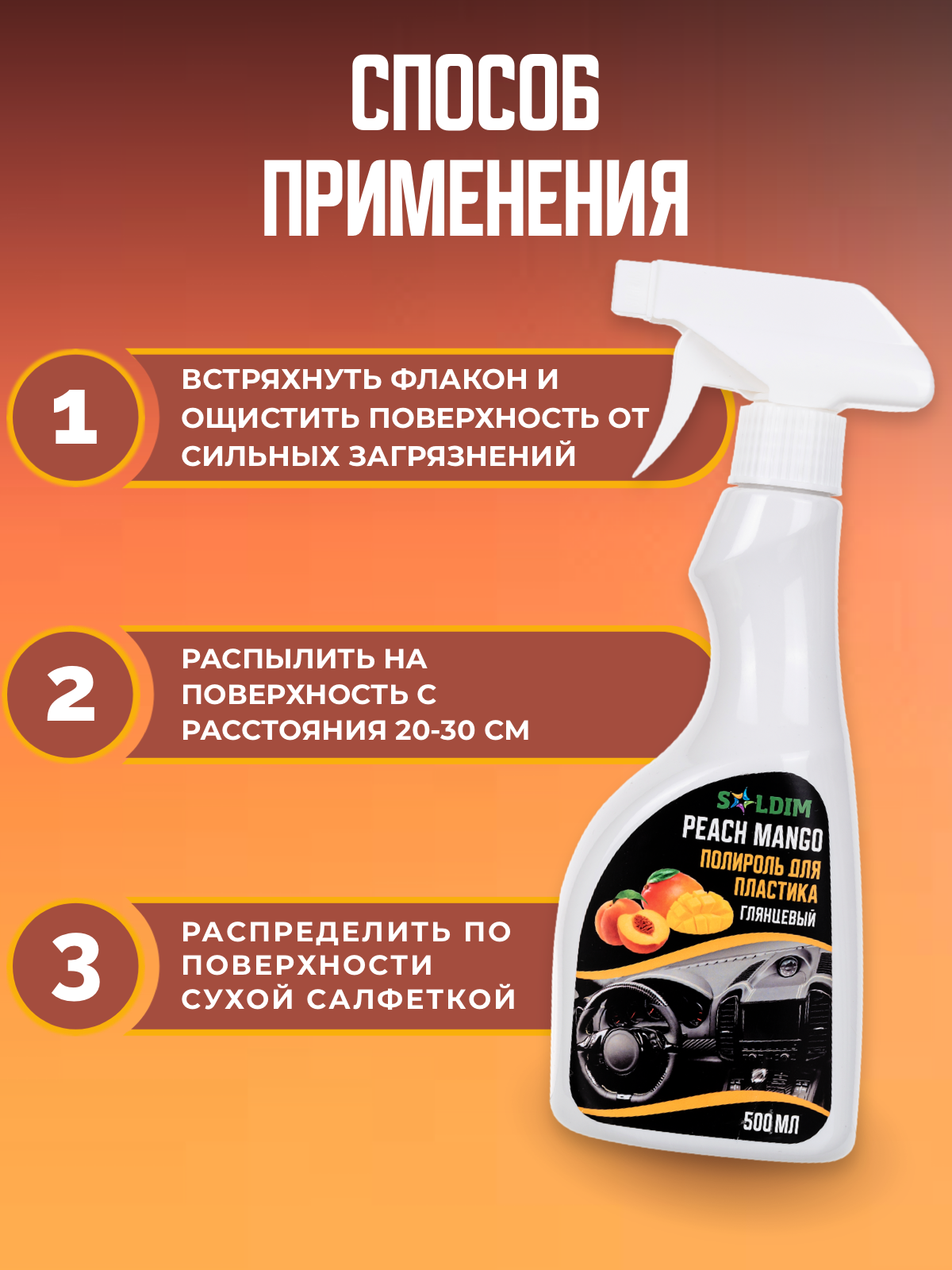 СПОСОБ ПРИМЕНЕНИЯ

1

ВСТРЯХНУТЬ ФЛАКОН И ОЩИСТИТЬ ПОВЕРХНОСТЬ ОТ СИЛЬНЫХ ЗАГРЯЗНЕНИЙ

2

РАСПЫЛИТЬ НА ПОВЕРХНОСТЬ С РАССТОЯНИЯ 20-30 СМ

3

РАСПРЕДЕЛИТЬ ПО ПОВЕРХНОСТИ СУХОЙ САЛФЕТКОЙ

SOLDIM
PEACH MANGO
ПОЛИРОЛЬ ДЛЯ ПЛАСТИКА
ГЛЯНЦЕВЫЙ
500 МЛ