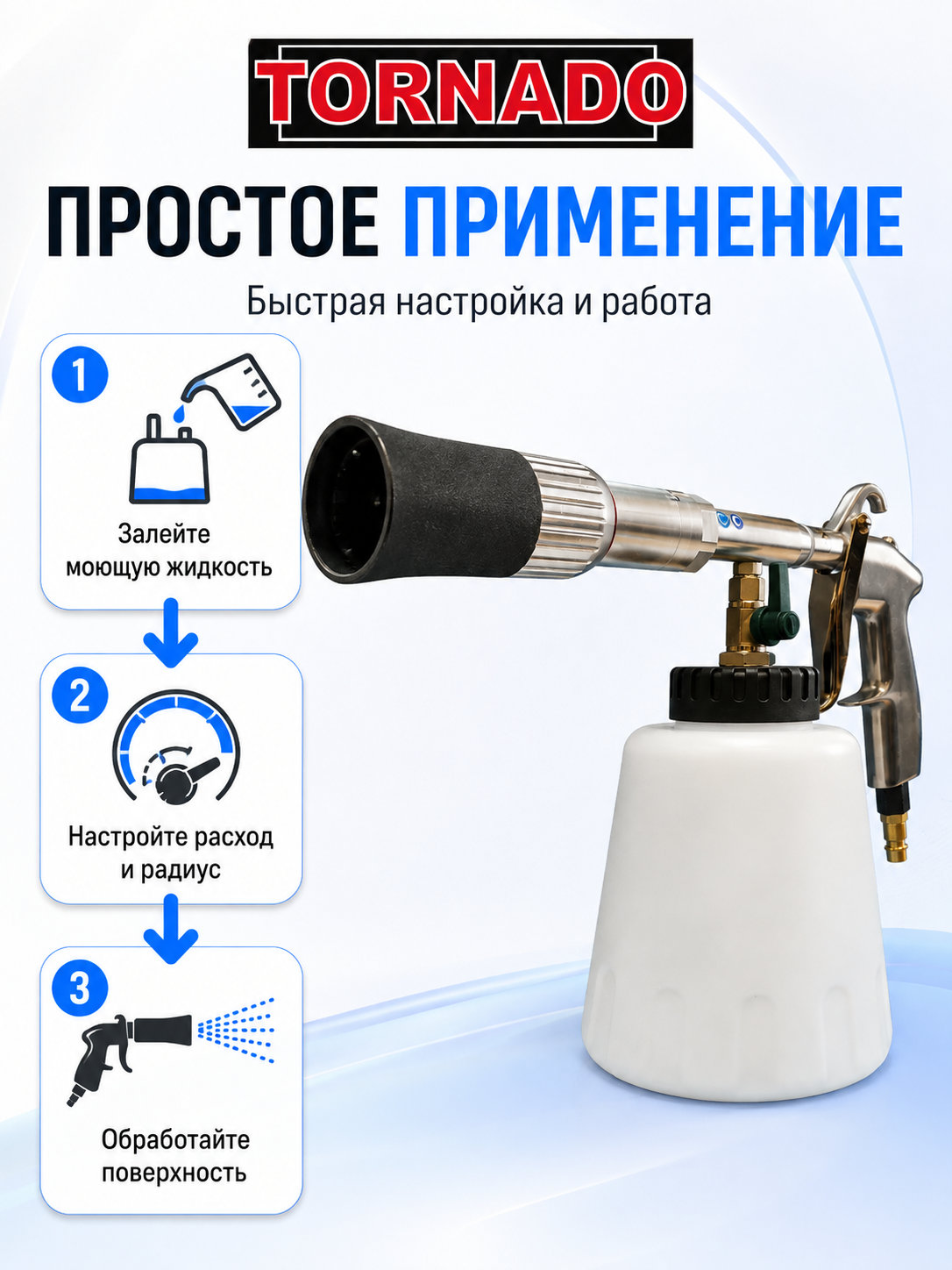 TORNADO

ПРОСТОЕ ПРИМЕНЕНИЕ

Быстрая настройка и работа

1

Залейте моющую жидкость

2

Настройте расход и радиус

3

Обработайте поверхность