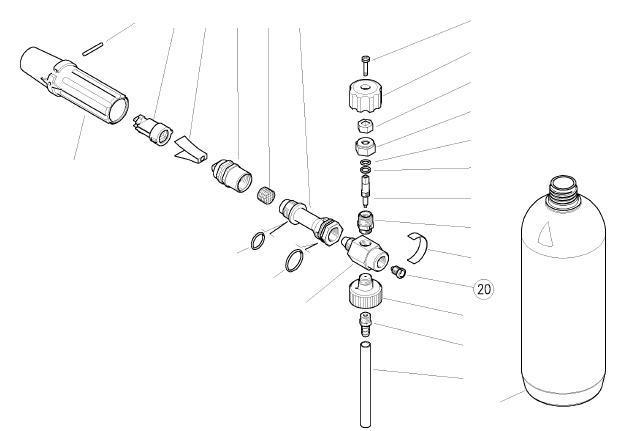 20